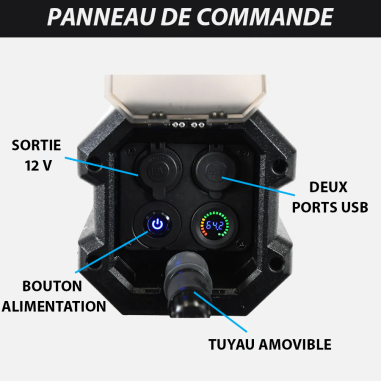 PANNEAU DE COMMANDE

SORTIE 12 V

DEUX PORTS USB

64.2

BOUTON ALIMENTATION

TUYAU AMOVIBLE